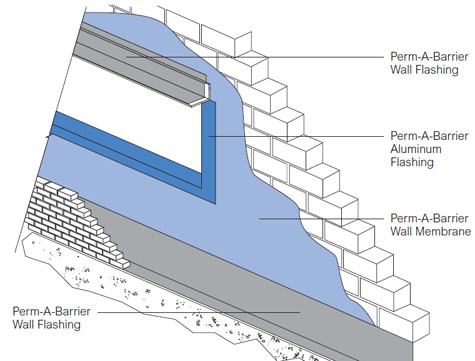 Perm-A-Barrier Wall Flashing

Perm-A-Barrier Aluminum Flashing

Perm-A-Barrier Wall Membrane

Perm-A-Barrier Wall Flashing